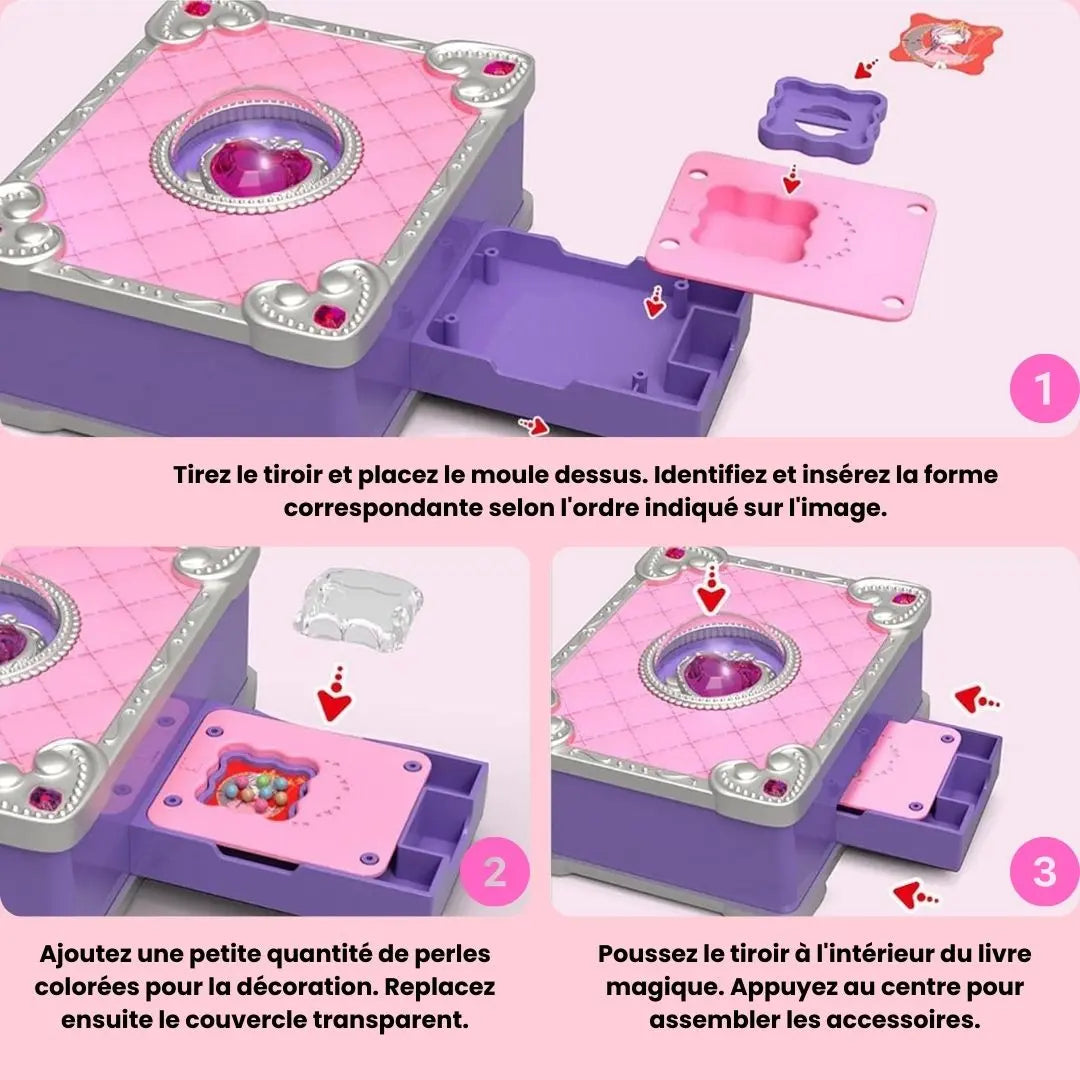 1

Tirez le tiroir et placez le moule dessus. Identifiez et insérez la forme correspondante selon l'ordre indiqué sur l'image.

2

Ajoutez une petite quantité de perles colorées pour la décoration. Replacez ensuite le couvercle transparent.

3

Poussez le tiroir à l'intérieur du livre magique. Appuyez au centre pour assembler les accessoires.